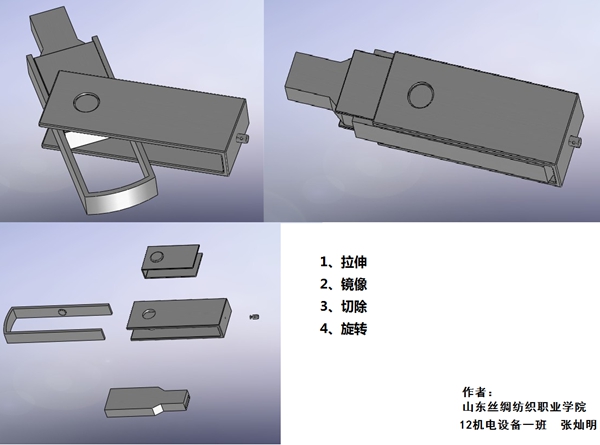 1、拉伸
2、镜像
3、切除
4、旋转

作者：
山东丝绸纺织职业学院
12机电设备一班　张灿明